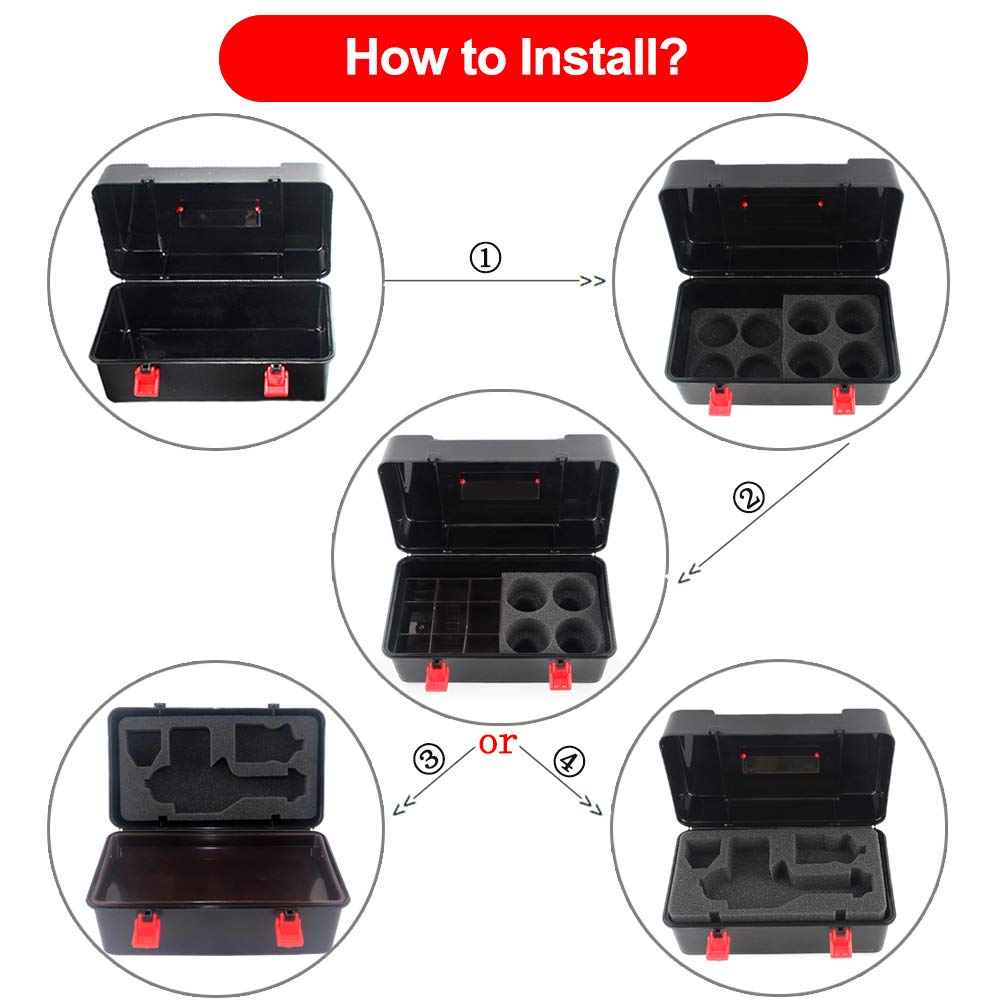 How to Install?

①

②

③ or ④